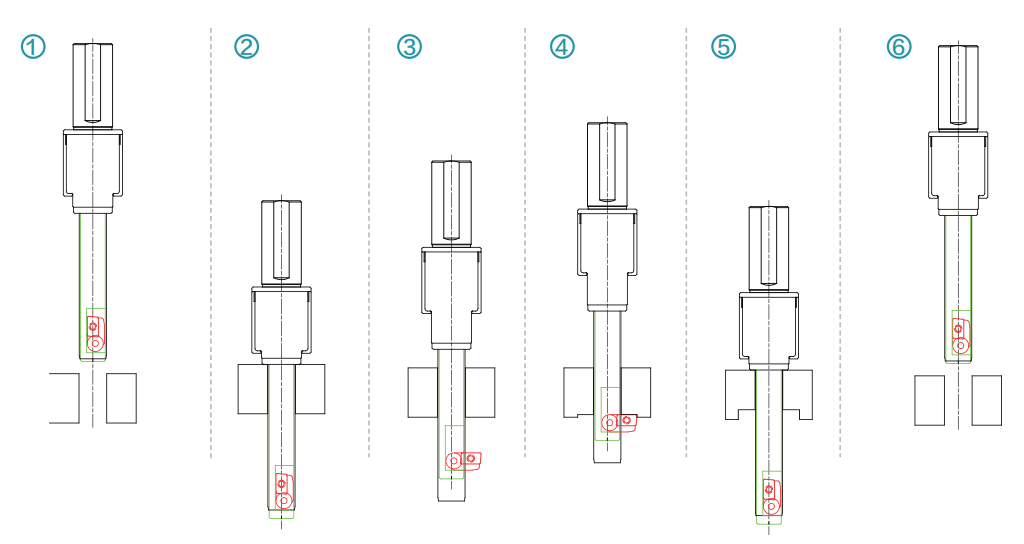 ①

②

③

④

⑤

⑥